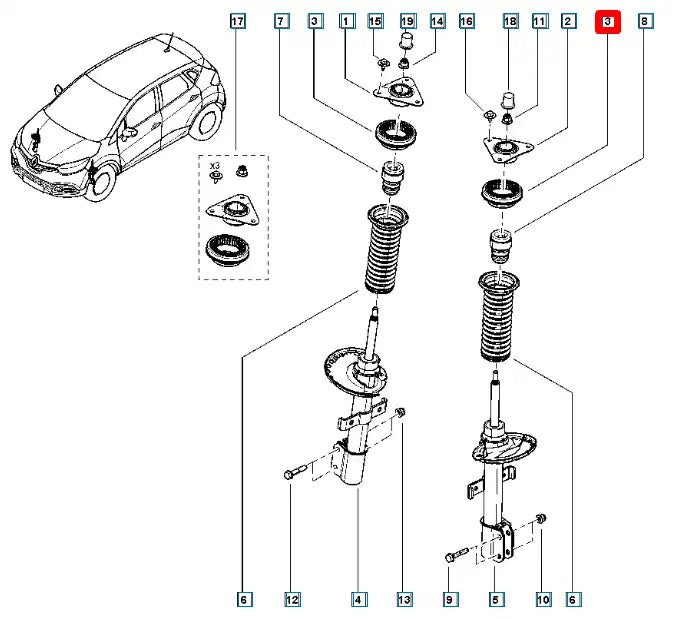 17 7 3 1 15 19 14 16 18 11 2 3 8

X3

6 12 4 13 9 5 10 6