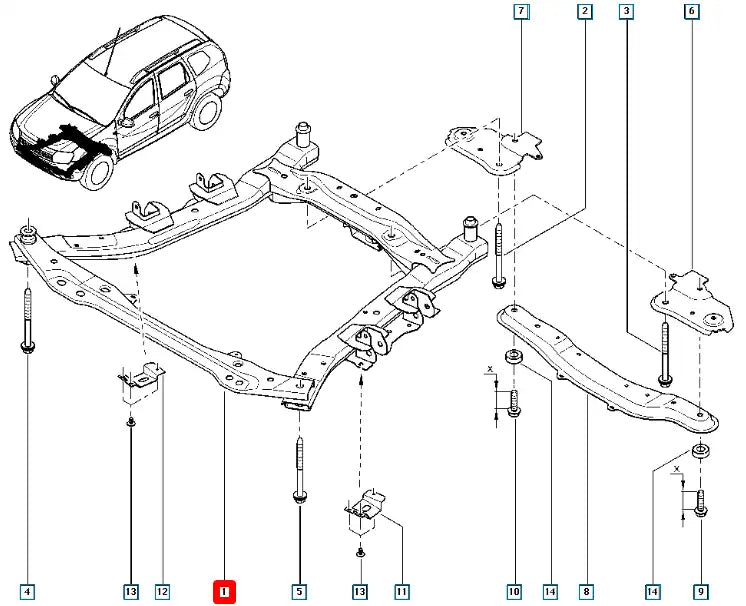 7
2
3
6
X
X
4
13
12
1
5
13
11
10
14
8
14
9