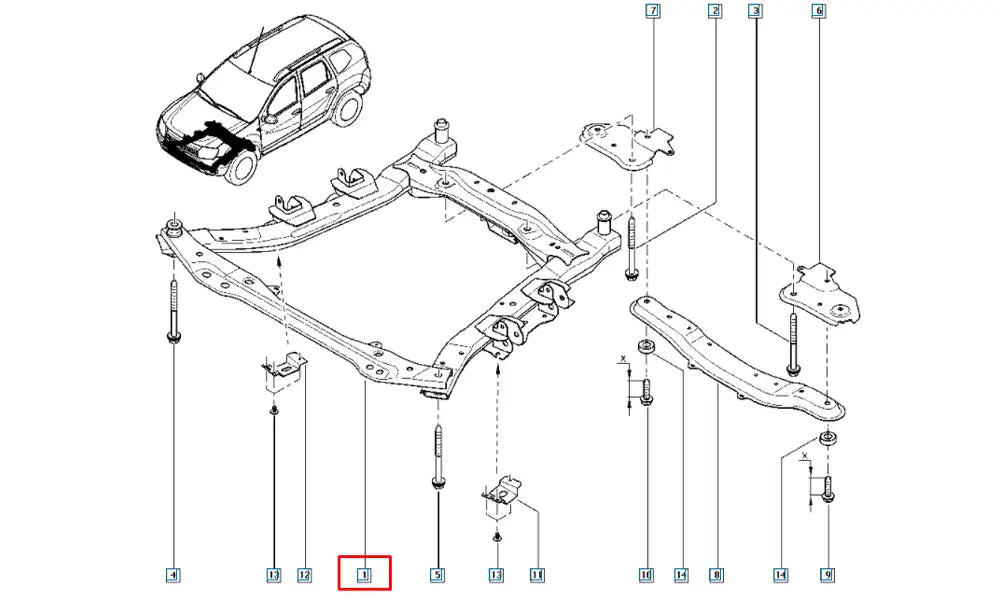 7
2
3
6
X
X
4
13
12
1
5
13
11
10
14
8
14
9