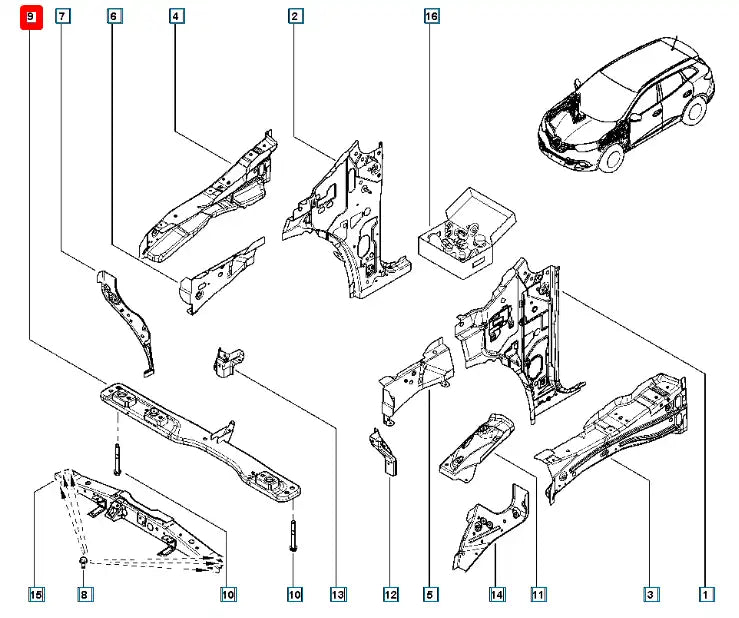 9 7 6 4 2 16

15 8 10 10 13 12 5 14 11 3 1