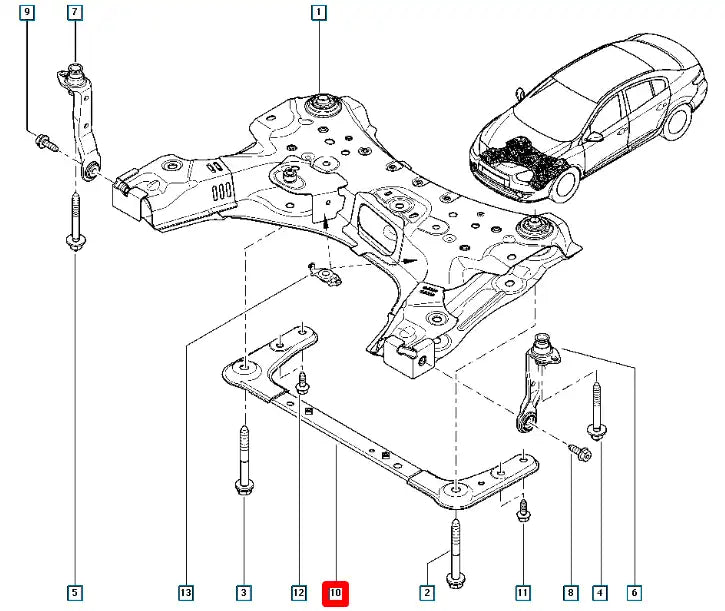 9
7
1
5
13
3
12
10
2
11
8
4
6