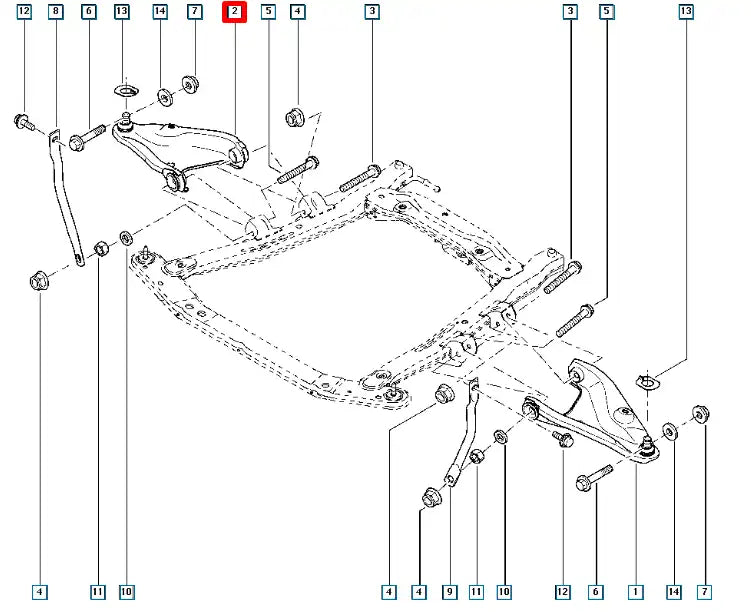 12 8 6 13 14 7 2 5 4 3 3 5 13

4 11 10 4 4 9 11 10 12 6 1 14 7