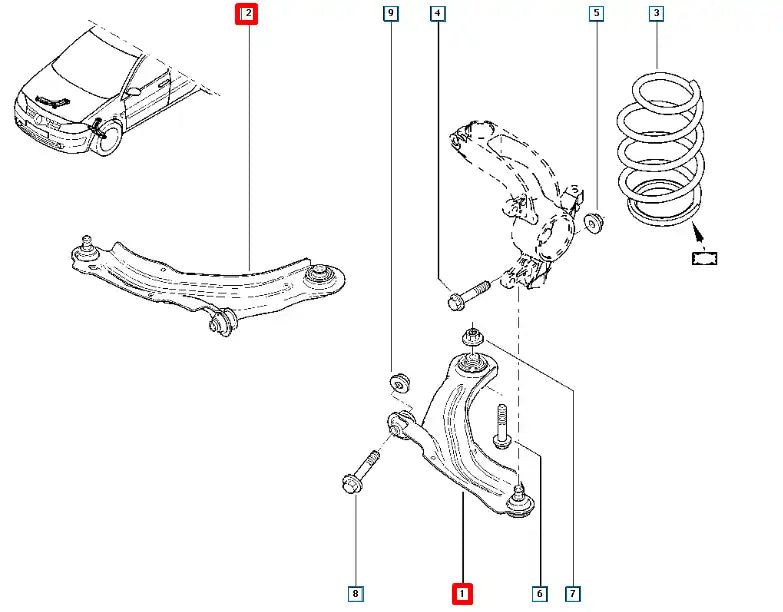 2
9
4
5
3
8
1
6
7