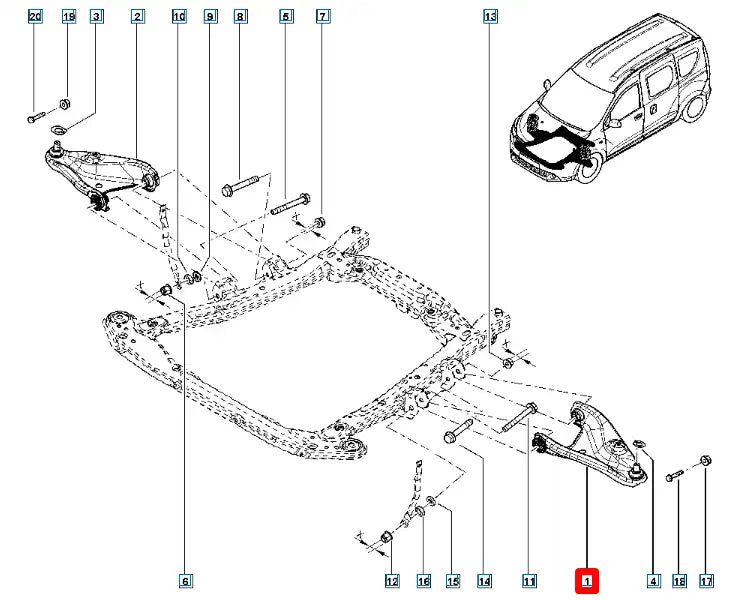 20
19
3
2
10
9
8
5
7
13
6
12
16
15
14
11
1
4
18
17