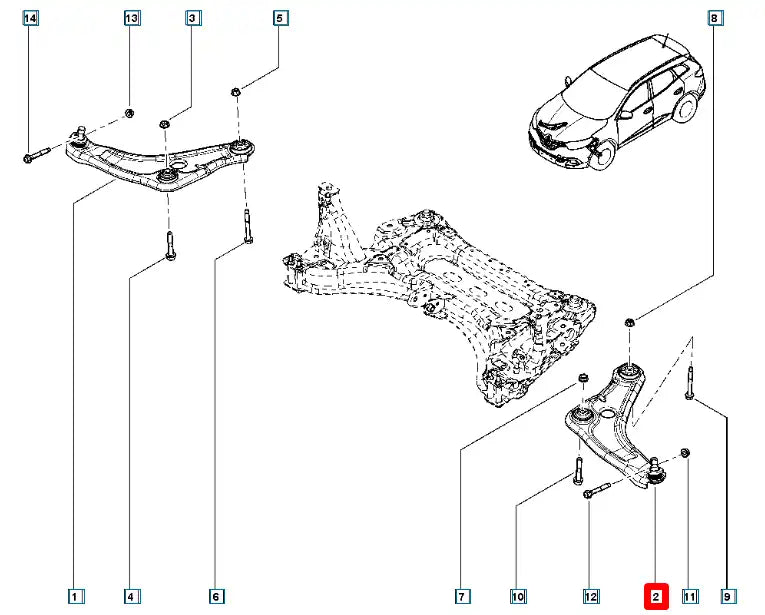 14
13
3
5
8
1
4
6
7
10
12
2
11
9