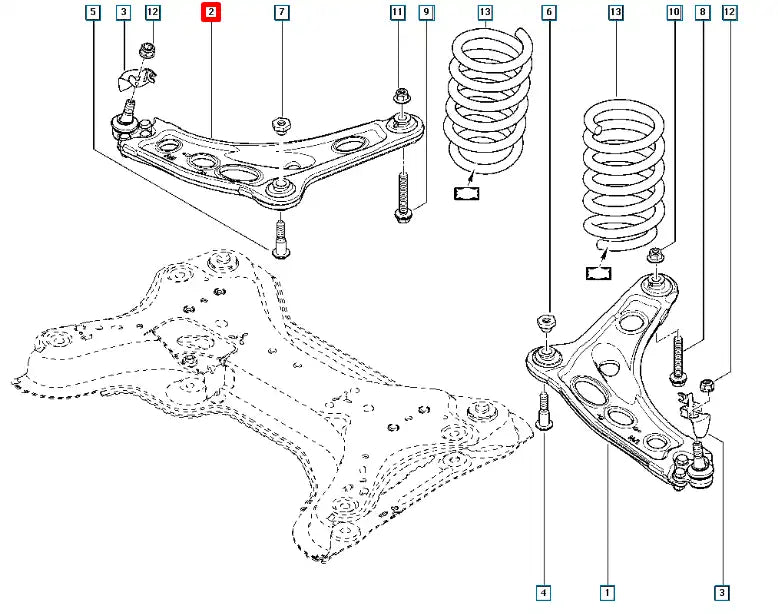 5 3 12 2 7 11 9 13 6 13 10 8 12

4 1 3