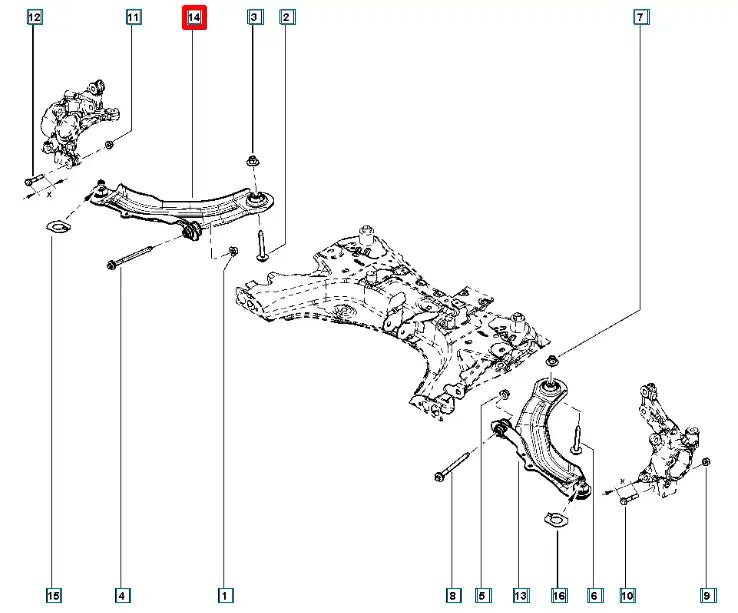 12
11
14
3
2
7
X
X
15
4
1
8
5
13
16
6
10
9