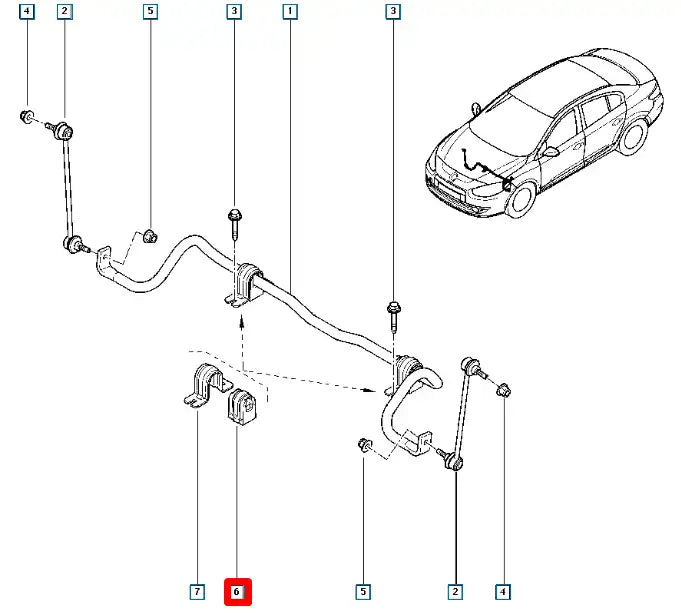 4
2
5
3
1
3
7
6
5
2
4