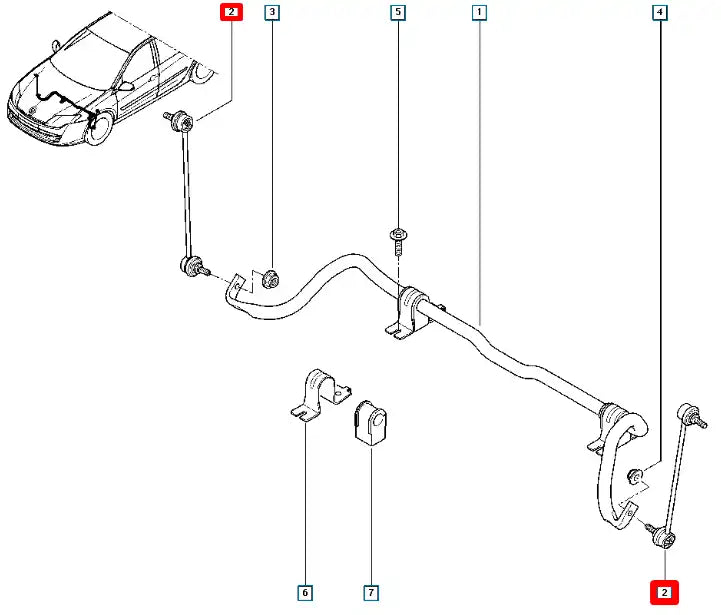 2
3
5
1
4
6
7
2