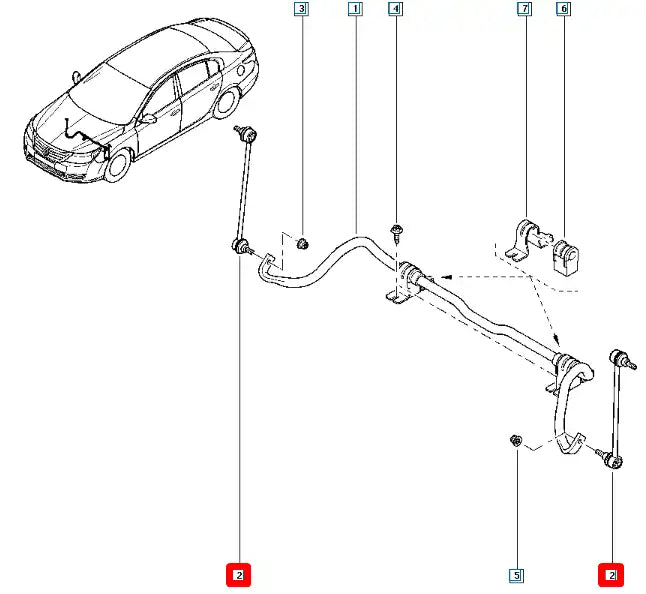 3
1
4
7
6
2
5
2