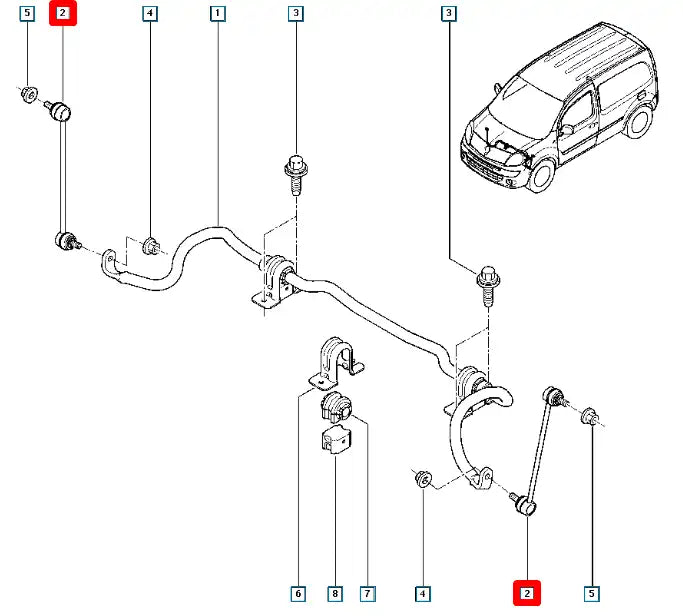 5
2
4
1
3
3
6
8
7
4
2
5