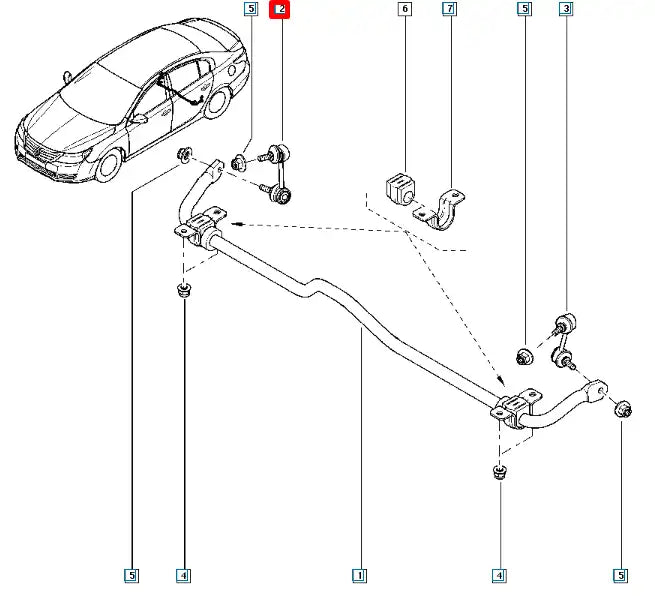 5
2
6
7
5
3
5
4
1
4
5