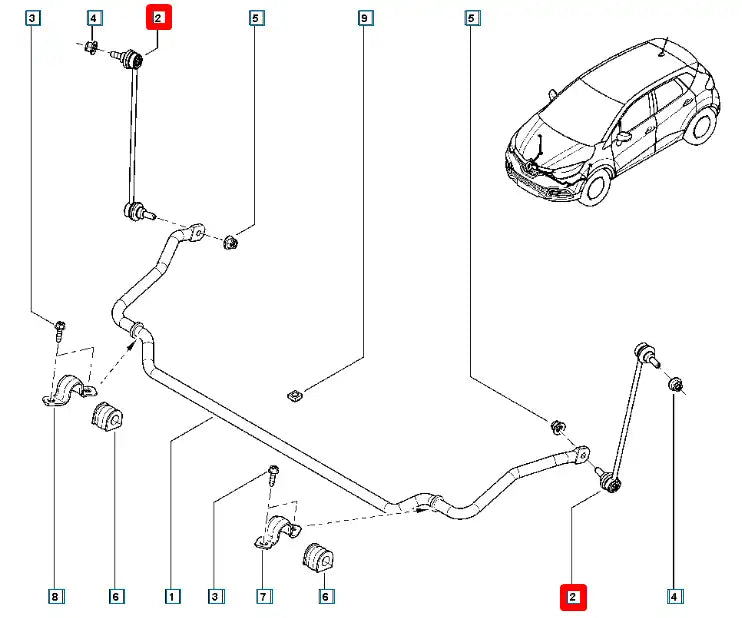 3
4
2
5
9
5
8
6
1
3
7
6
2
4