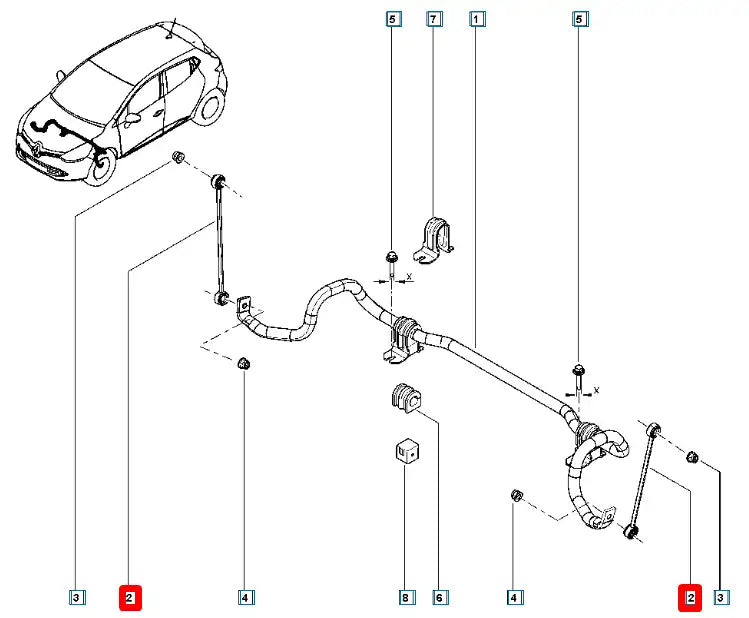 5
7
1
5
X
X
3
2
4
8
6
4
2
3