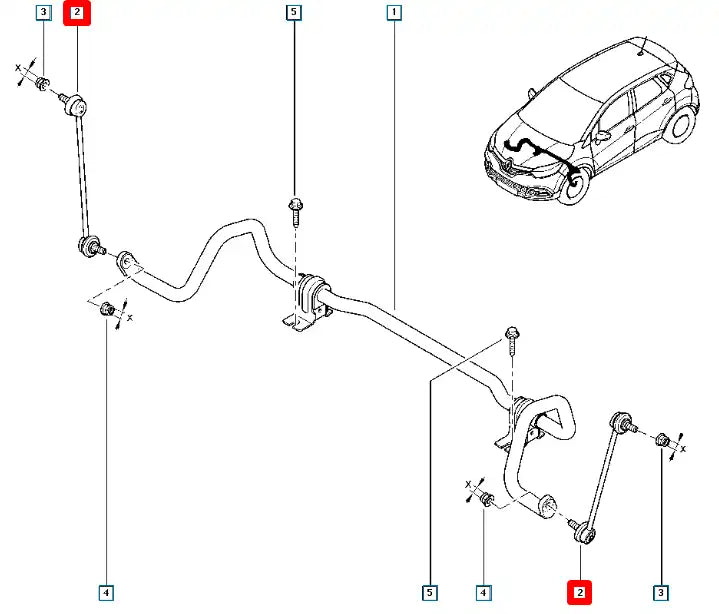 3
2
5
1
X
X
X
X
4
5
4
2
3