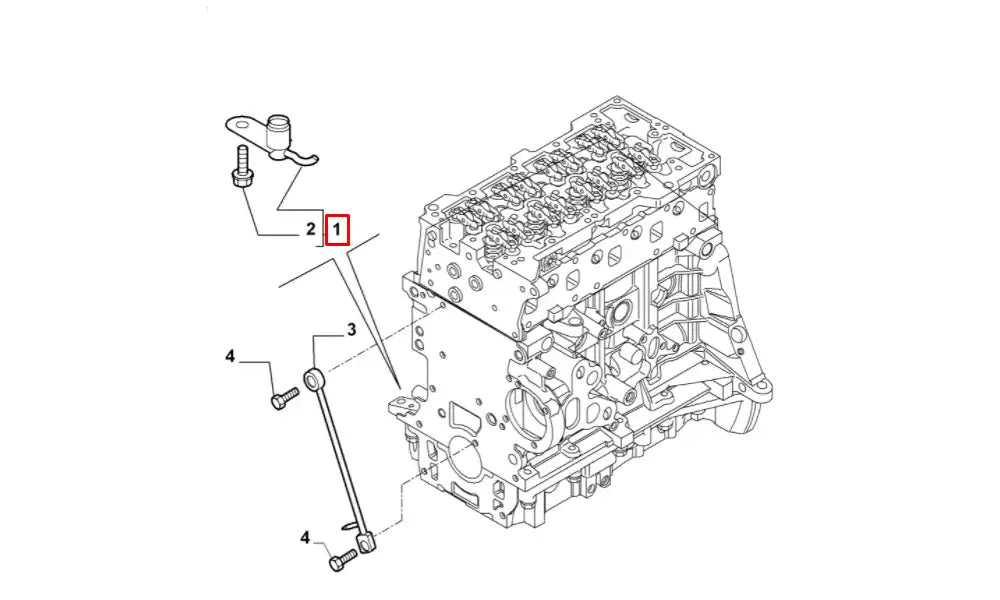 2
1
3
4
4