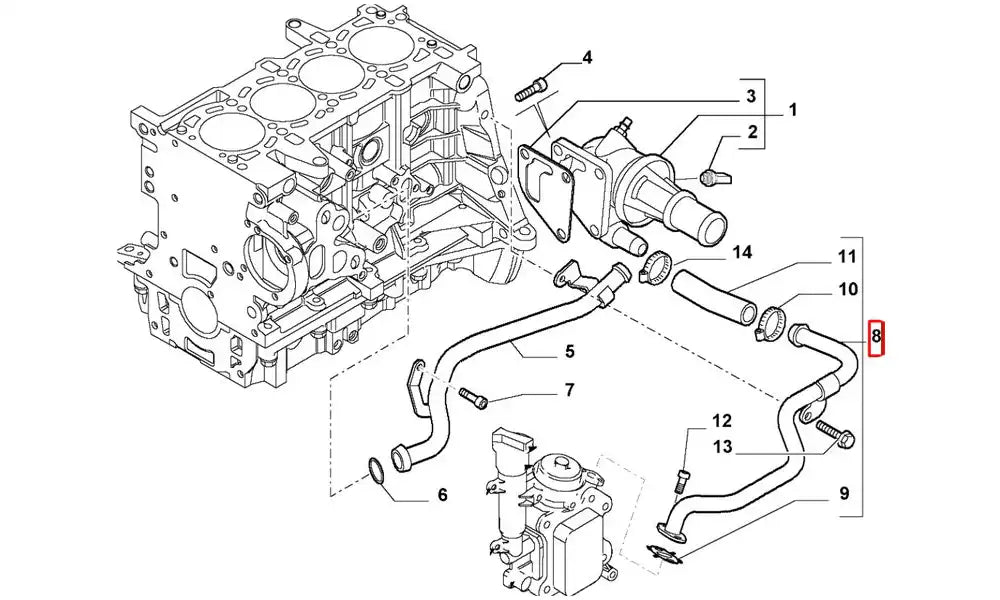 4
3
1
2
14
11
10
8
5
7
12
13
6
9