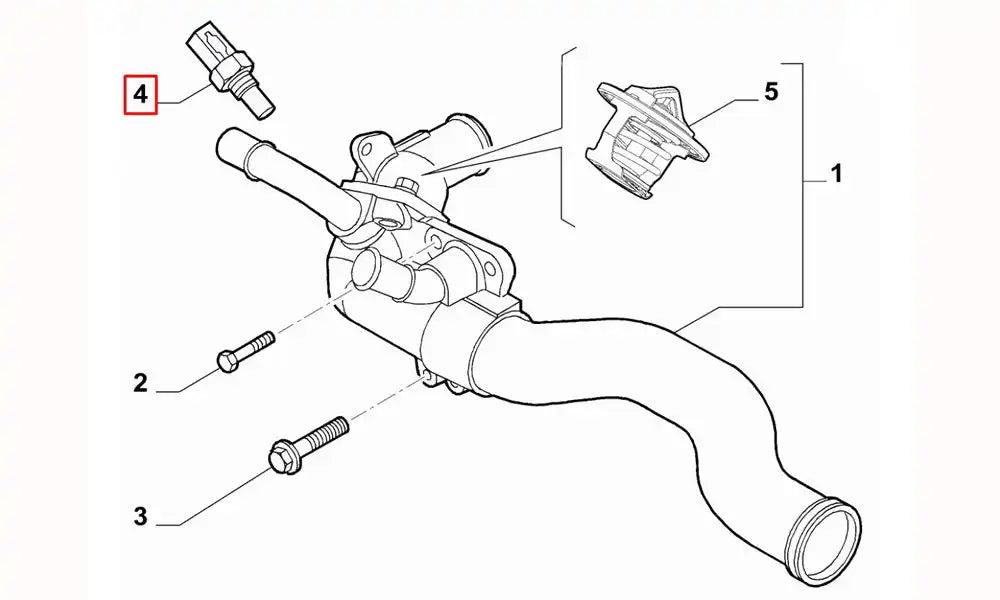 4
5
1
2
3