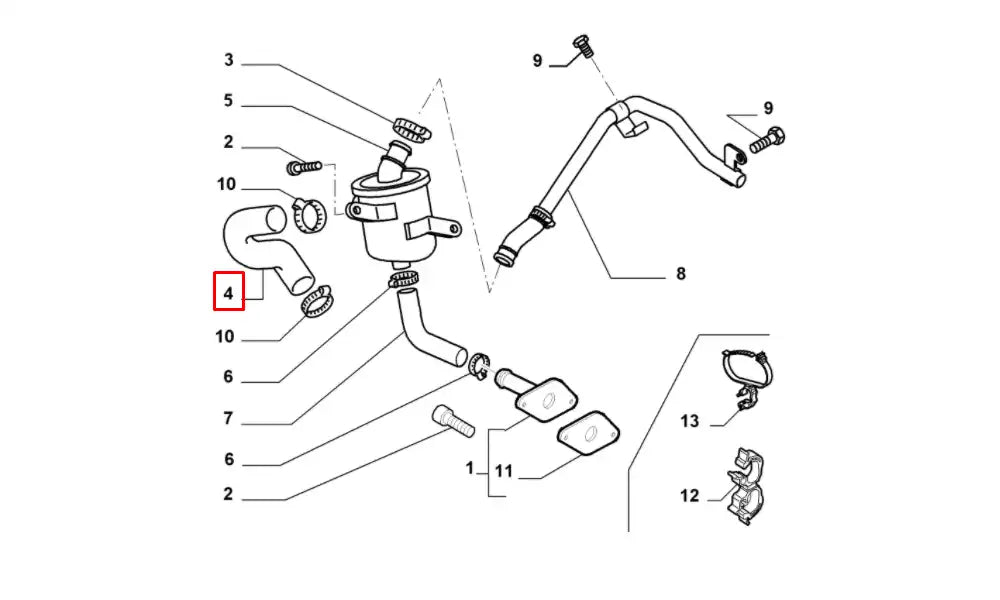 3
5
2
10
4
10
6
7
6
2
9
9
8
1
11
13
12