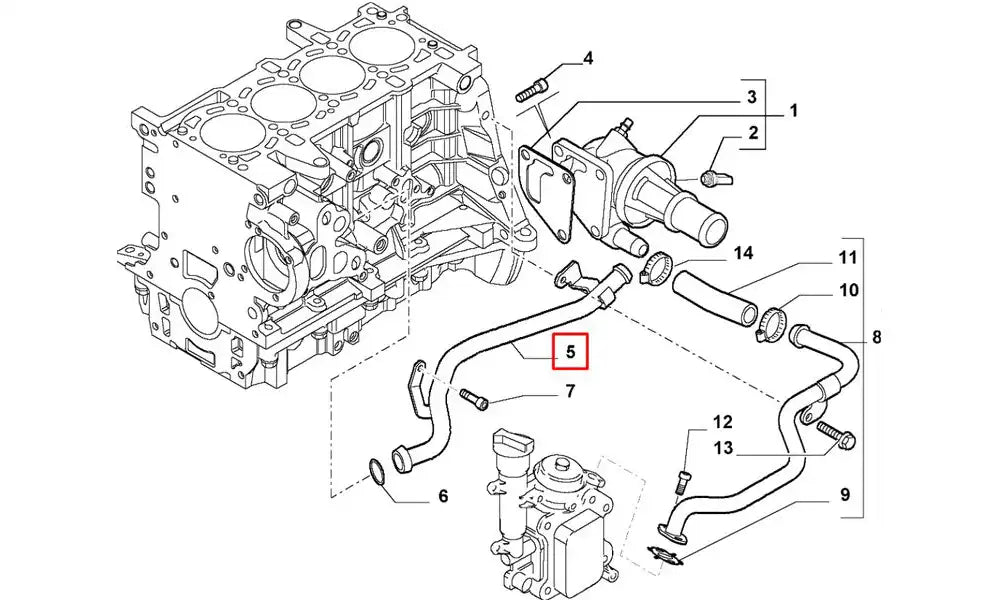 4
3
1
2
14
11
10
8
5
7
12
13
6
9