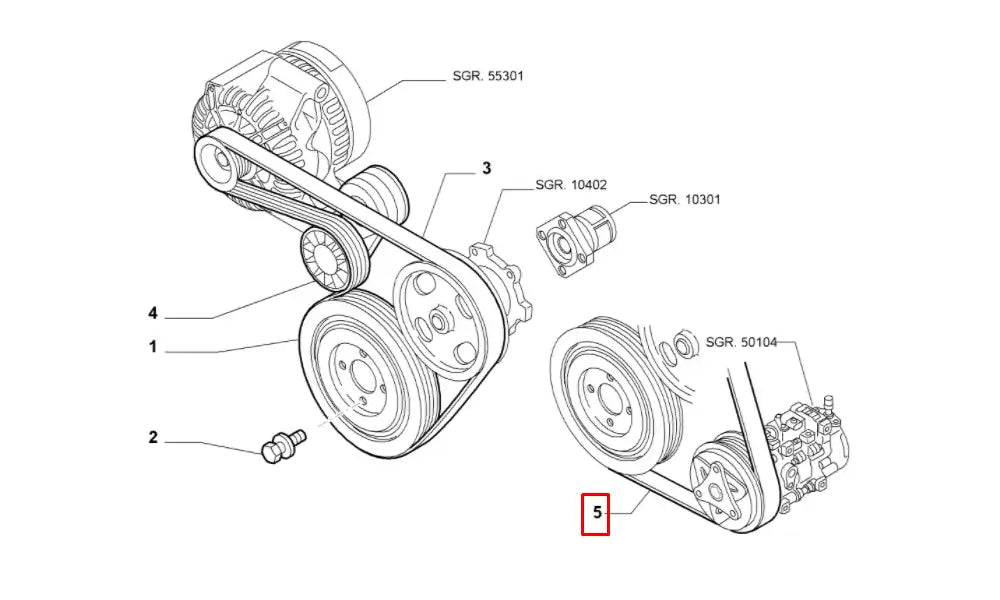 SGR. 55301
3
SGR. 10402
SGR. 10301
4
1
SGR. 50104
2
5