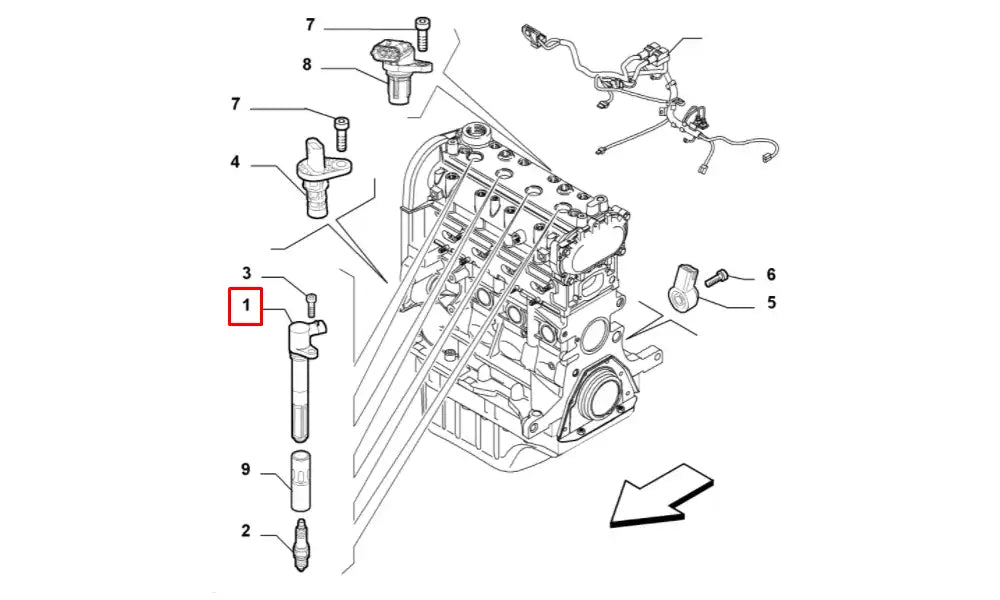 7
8
7
4
3
1
9
2
6
5