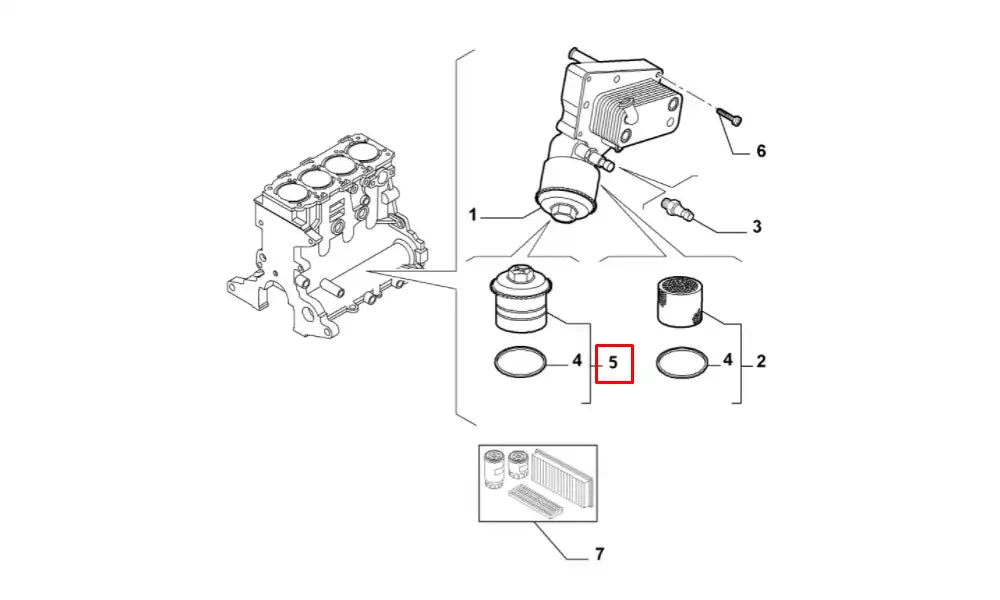 6
1
3
4
5
4
2
7