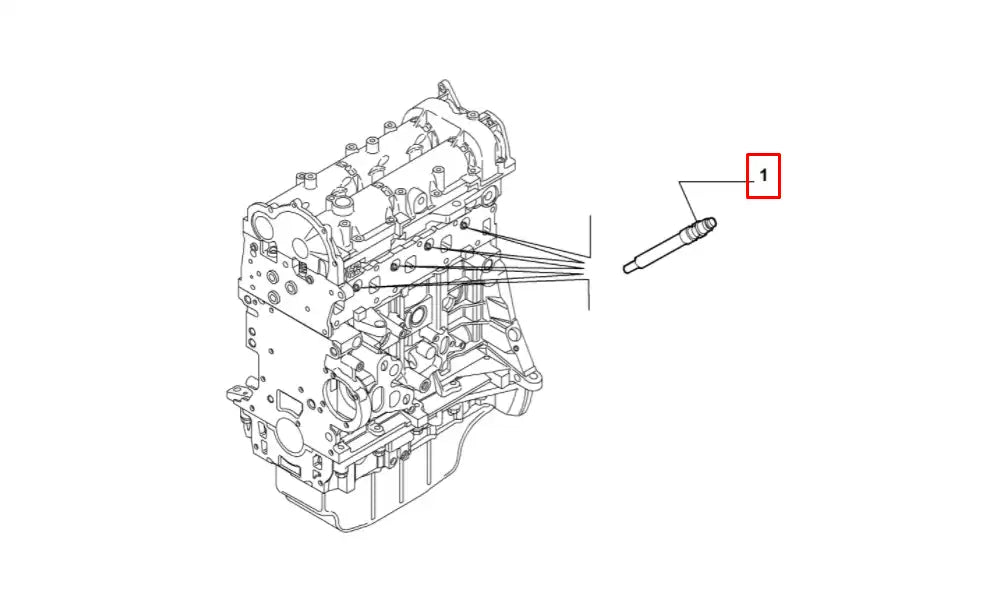 1