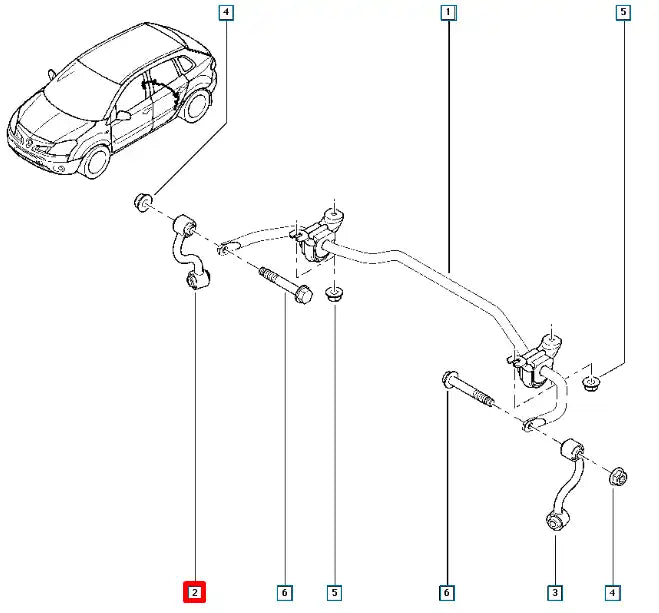 4
1
5
2
6
5
6
3
4