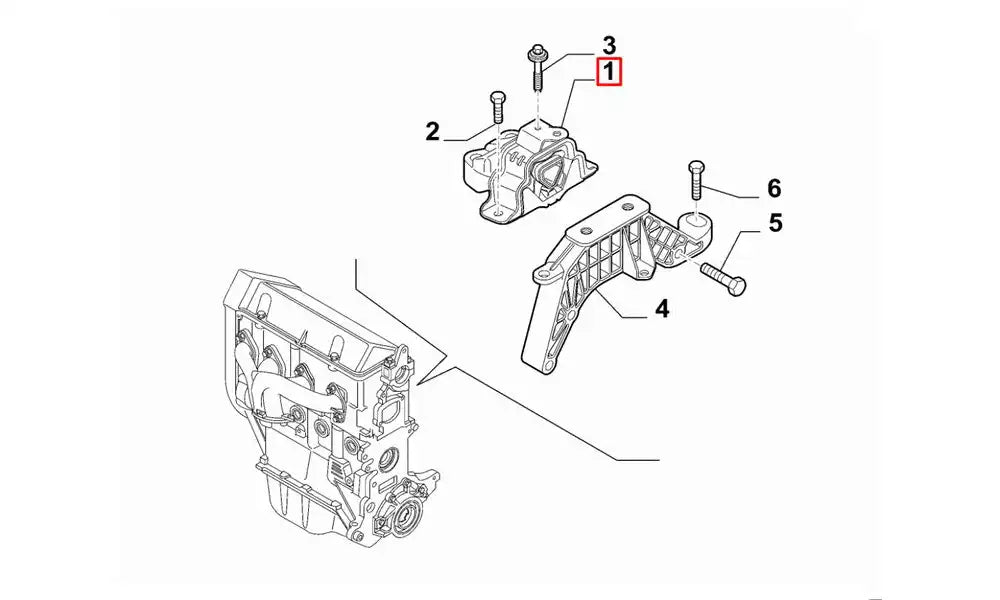 3
1
2
6
5
4