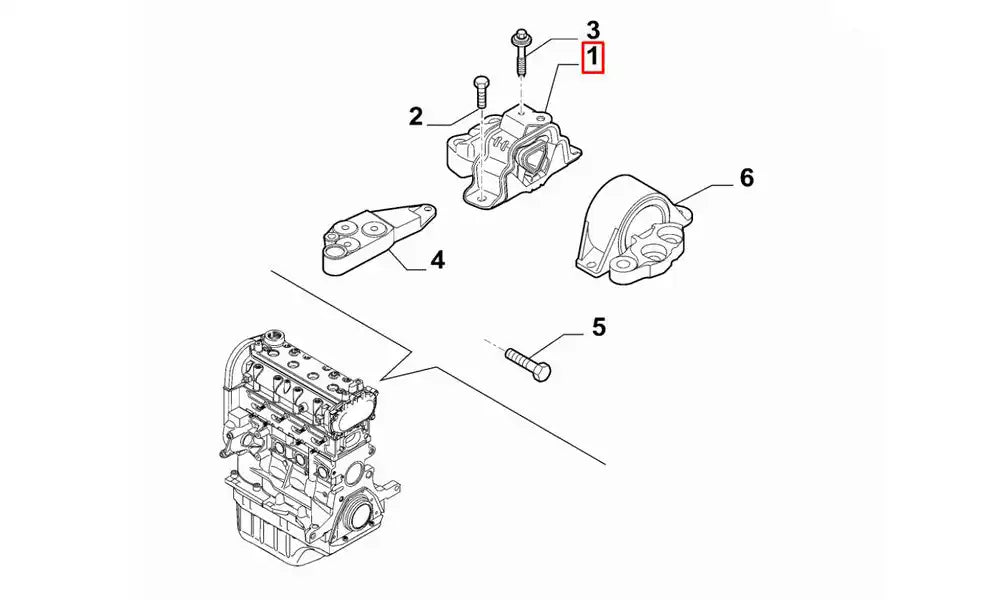 3
1
2
6
4
5