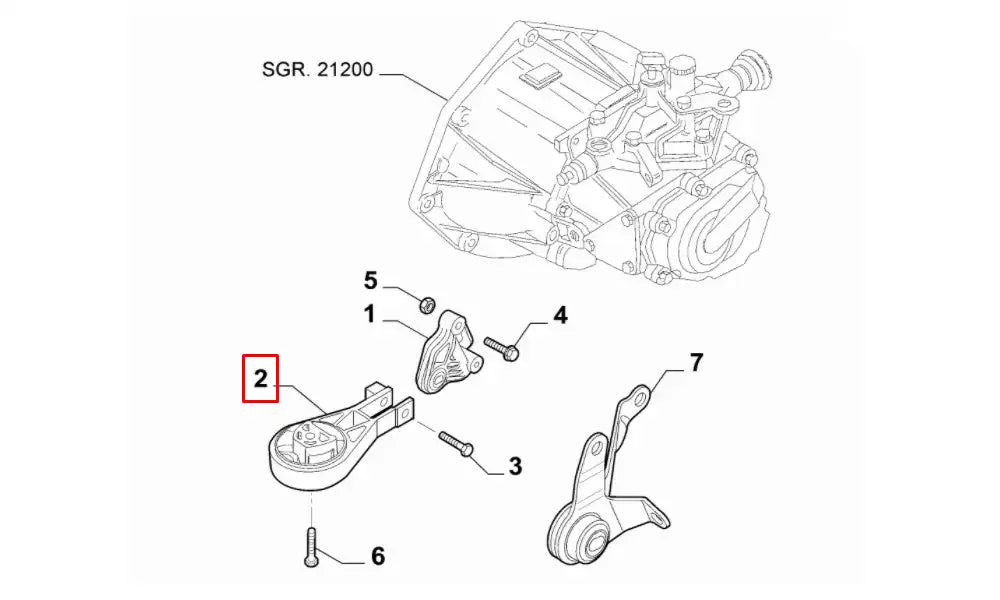 SGR. 21200
5
1
4
2
7
3
6