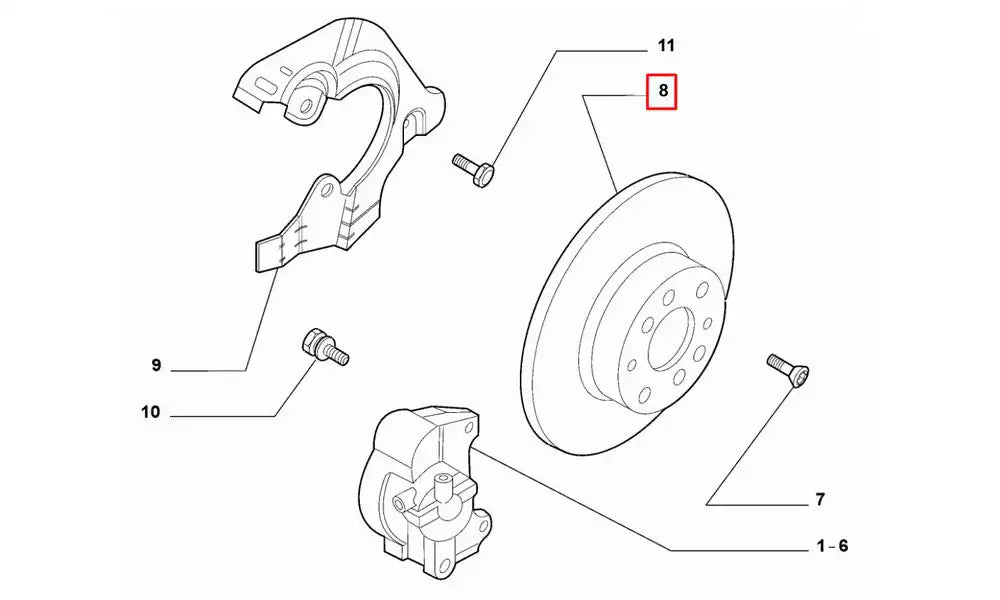 11
8
9
10
7
1 - 6