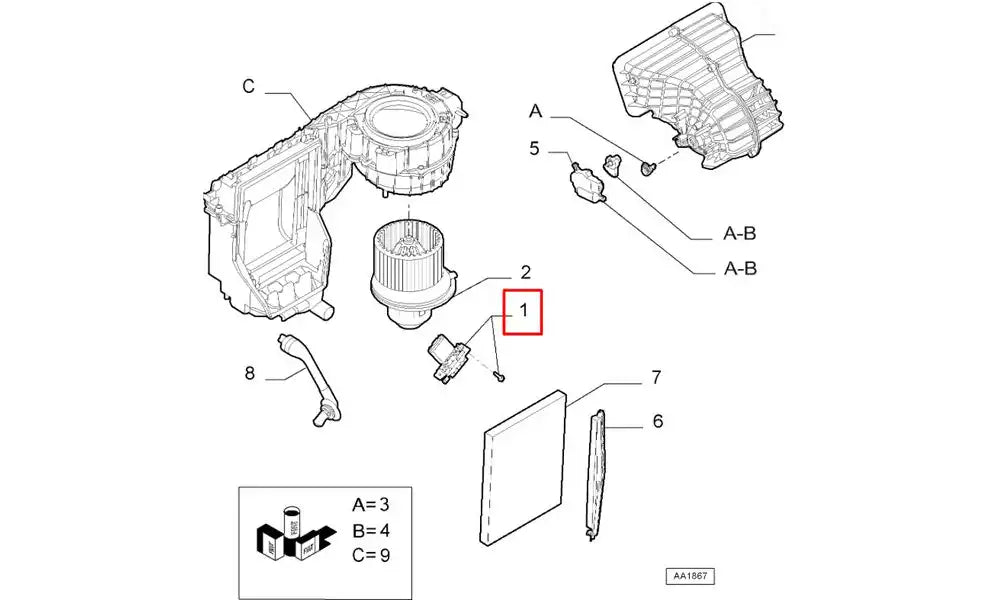 C

A

5

A-B

A-B

2

1

8

7

6

A=3
B=4
C=9

AA1867