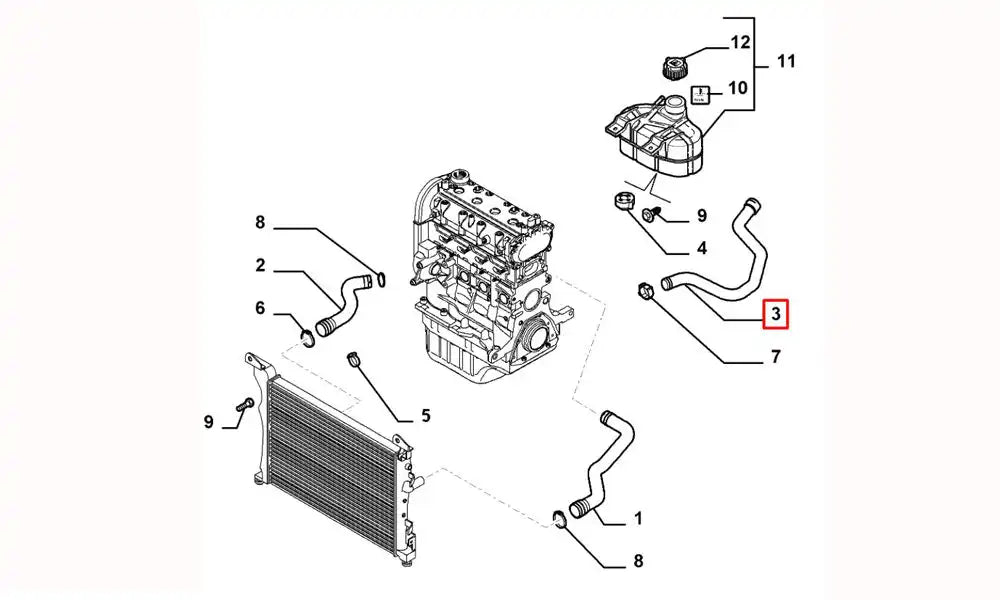 12
11
10
9
4
8
2
6
3
7
5
9
1
8