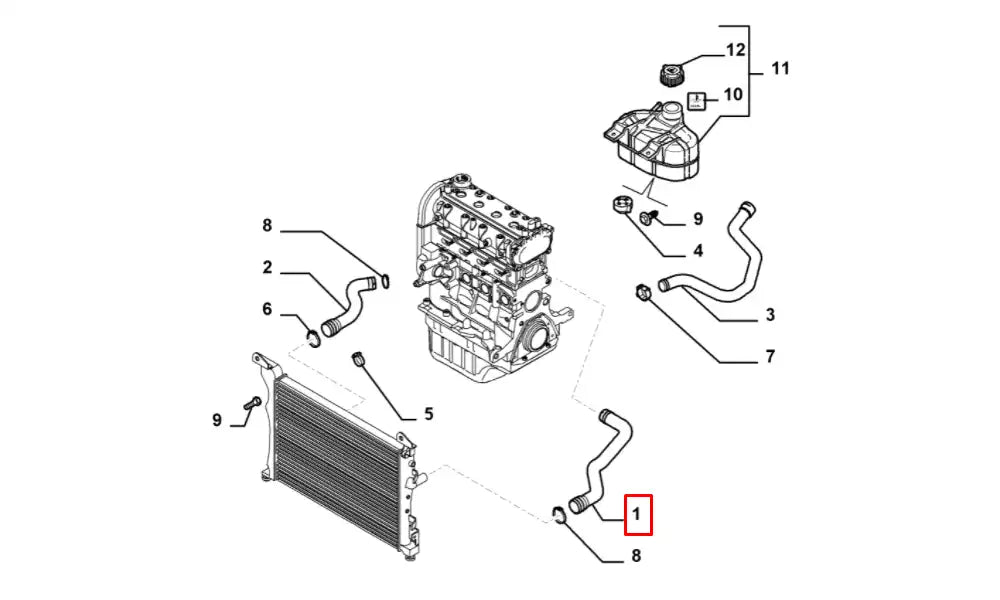 12
11
10
9
4
3
7
8
2
6
5
9
1
8