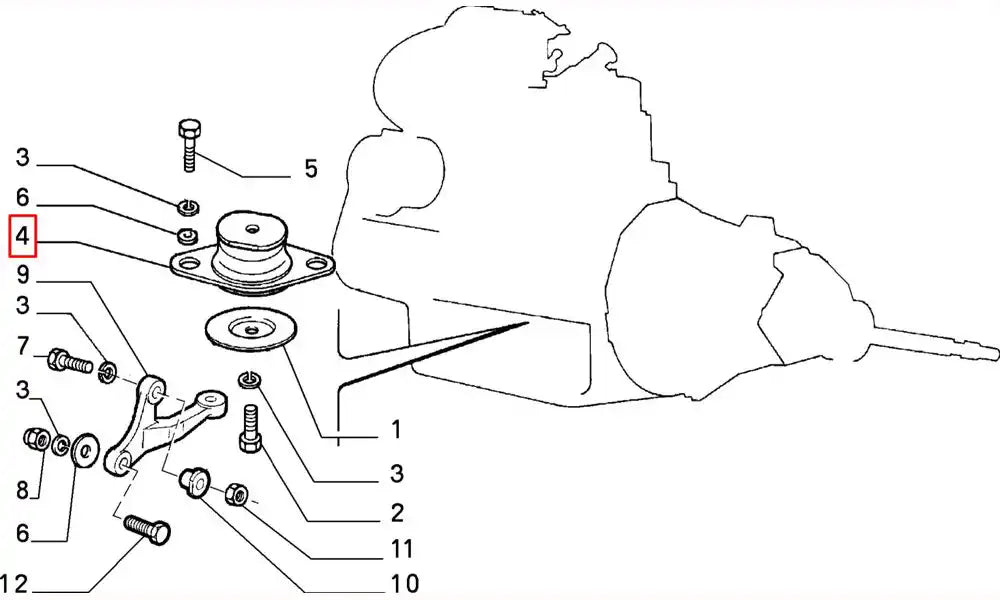 3
6
4
9
3
7
3
8
6
12
5
1
3
2
11
10