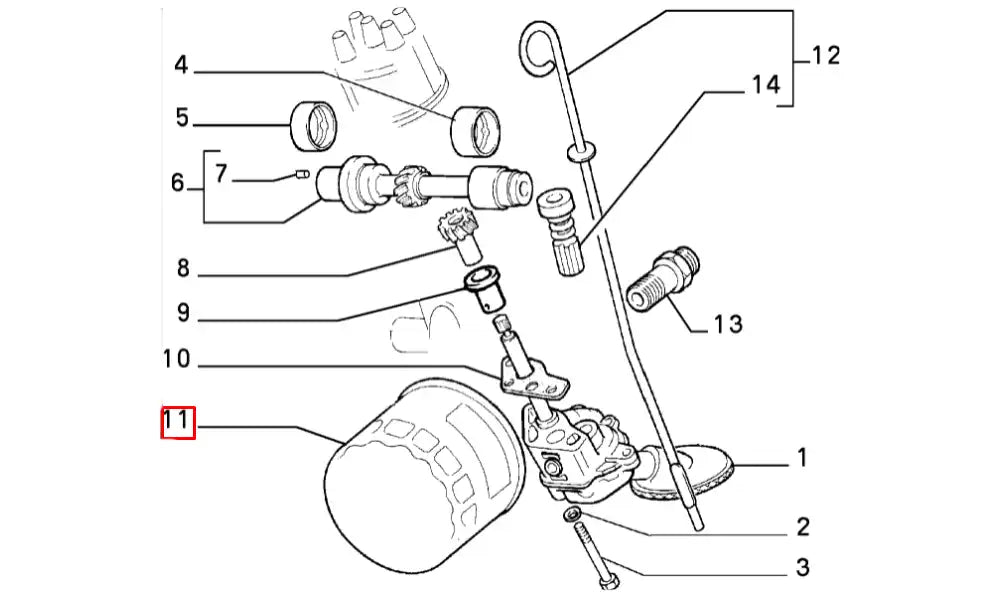 4
5
6
7
8
9
10
11
12
14
13
1
2
3