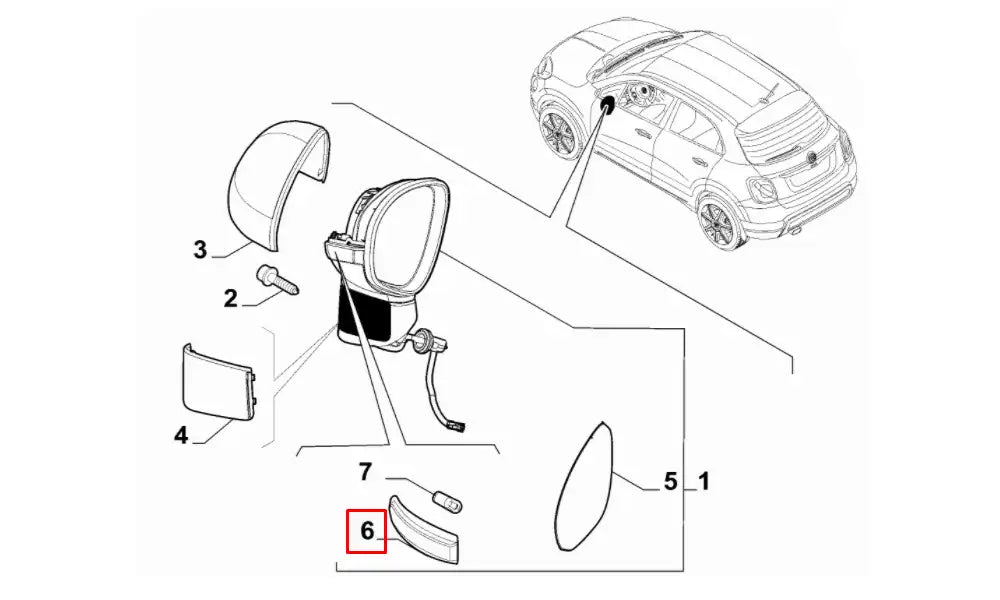 3
2
4
7
6
5
1