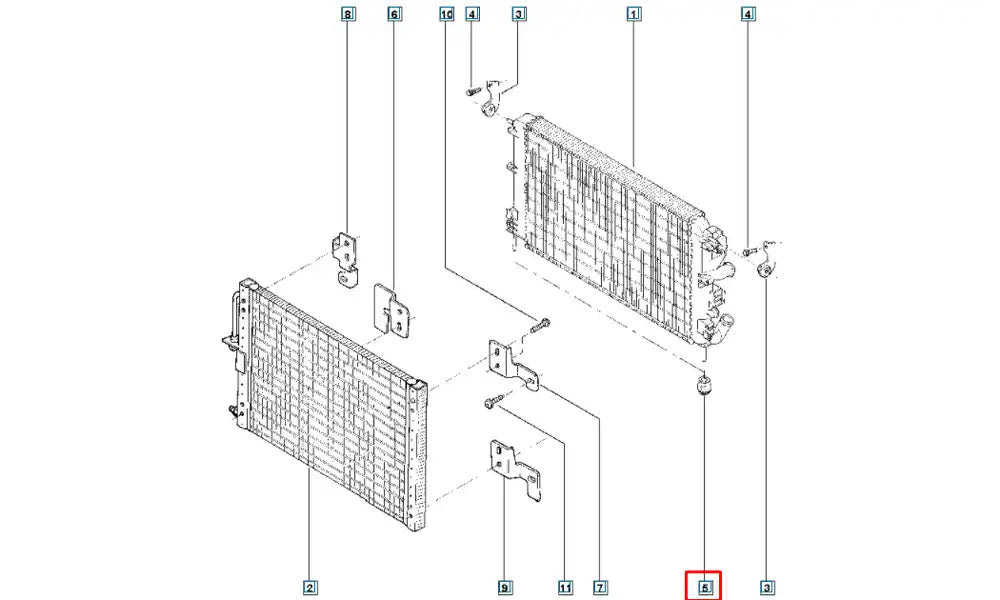 8
6
10
4
3
1
4
2
9
11
7
5
3