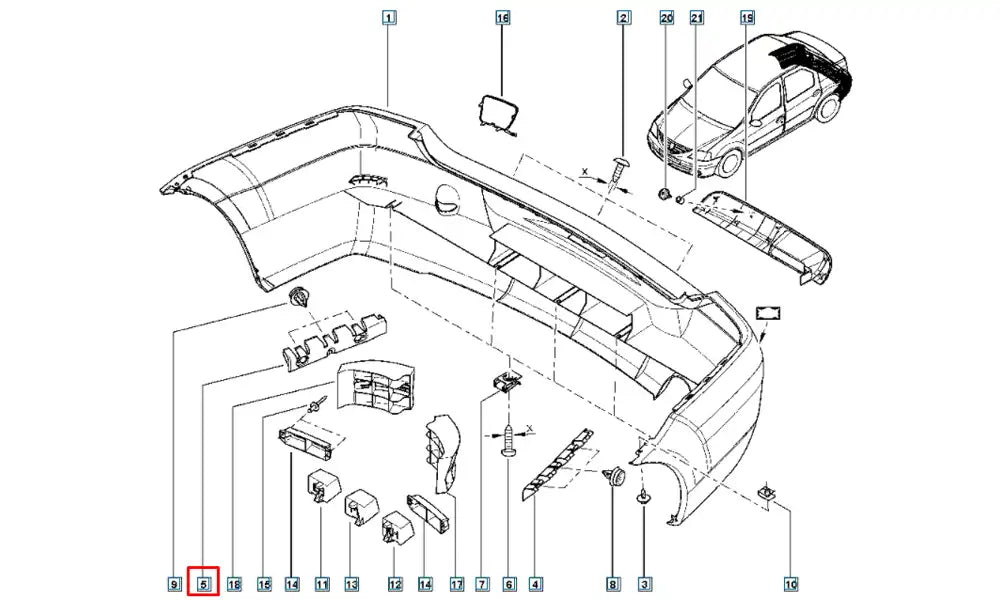 1
16
2
20
21
19
x
x
9
5
18
15
14
11
13
12
14
17
7
6
4
8
3
10