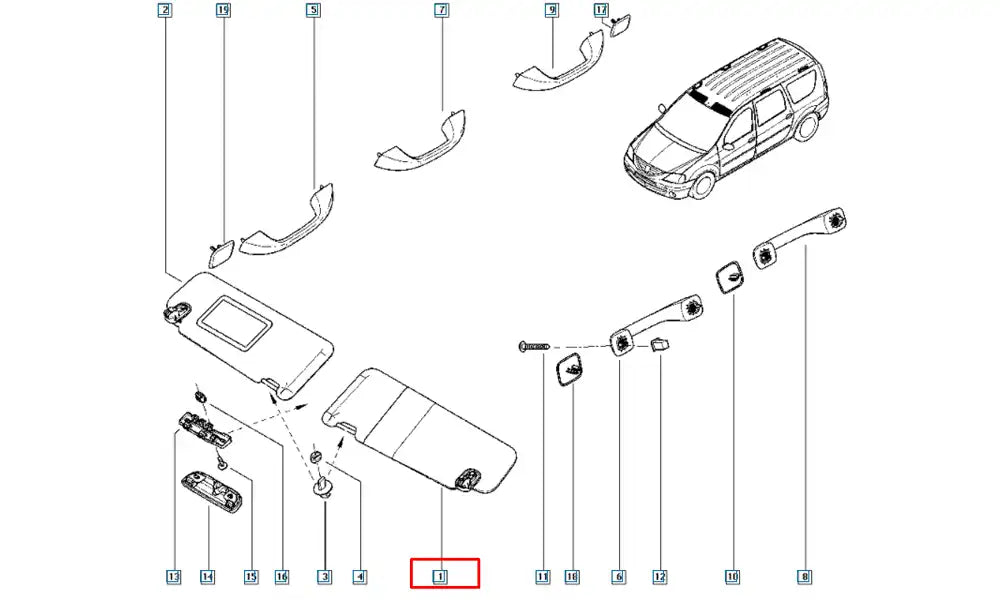 2
19
5
7
9
17
13
14
15
16
3
4
1
11
18
6
12
10
8