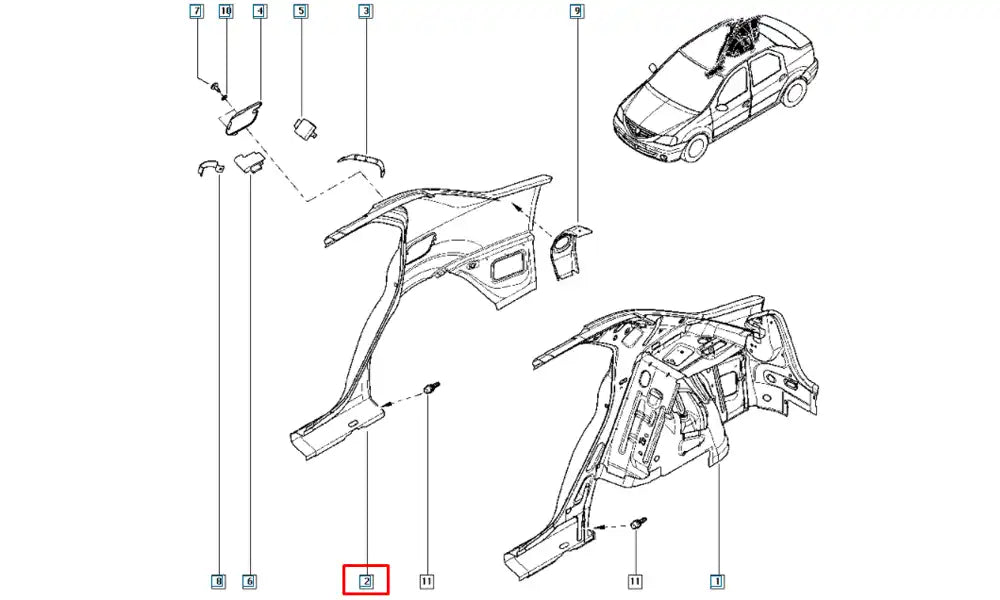 7
10
4
5
3
9
8
6
2
11
11
1