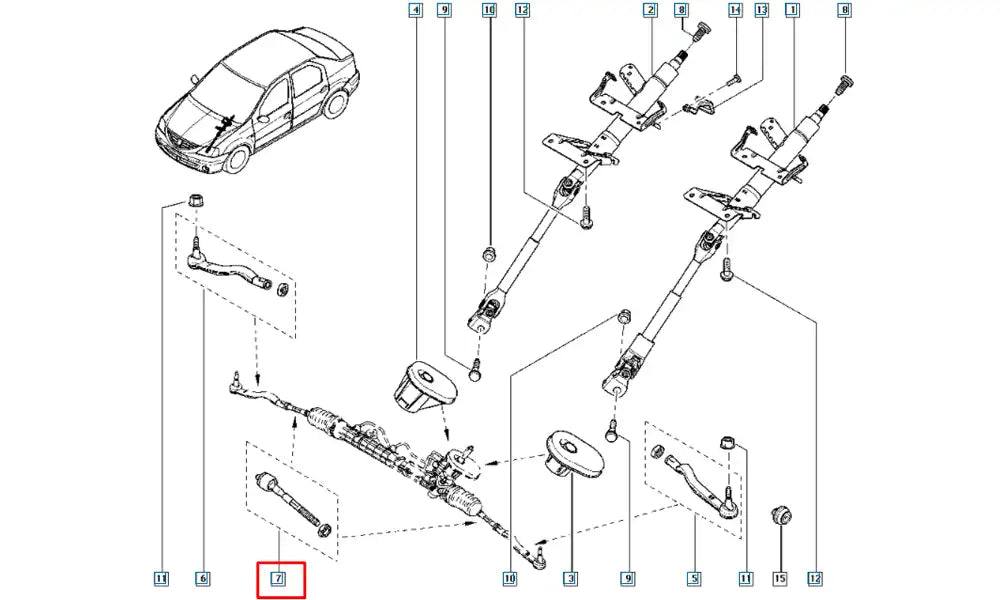 4
9
10
12
2
8
14
13
1
8
11
6
7
10
3
9
5
11
15
12