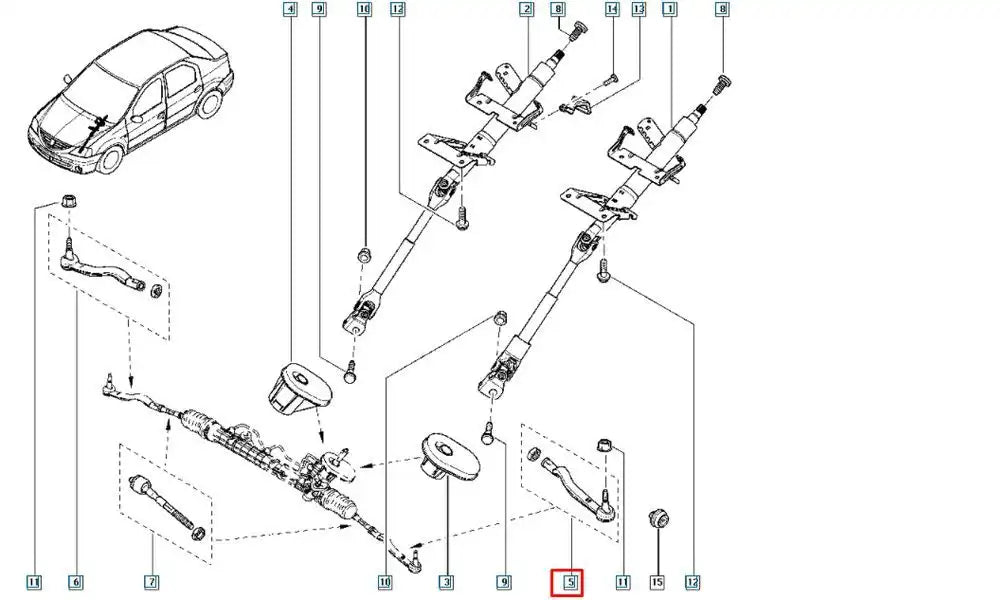 4
9
10
12
2
8
14
13
1
8
11
6
7
10
3
9
5
11
15
12