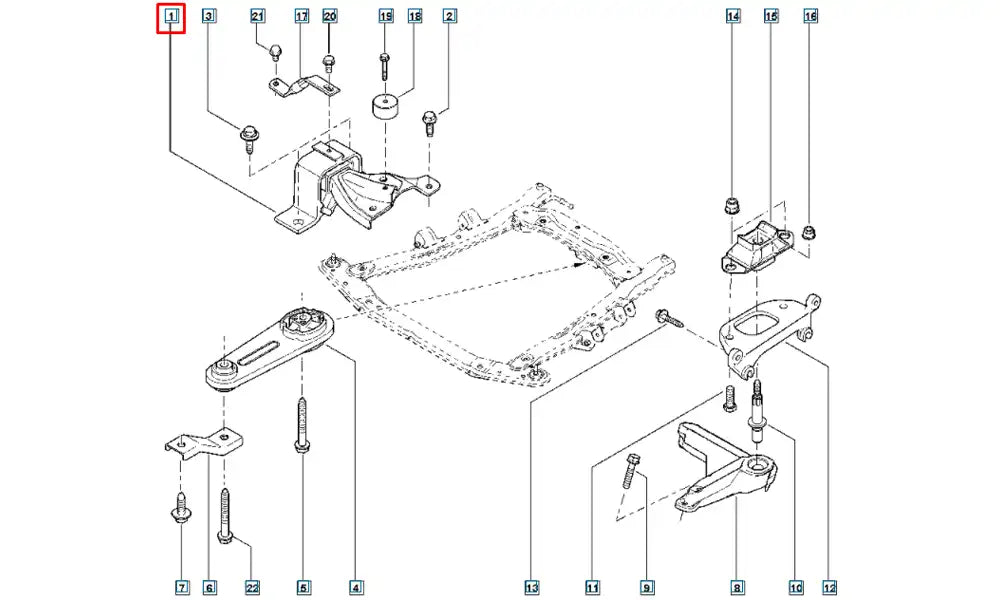 1
3
21
17
20
19
18
2
14
15
16
7
6
22
5
4
13
11
9
8
10
12