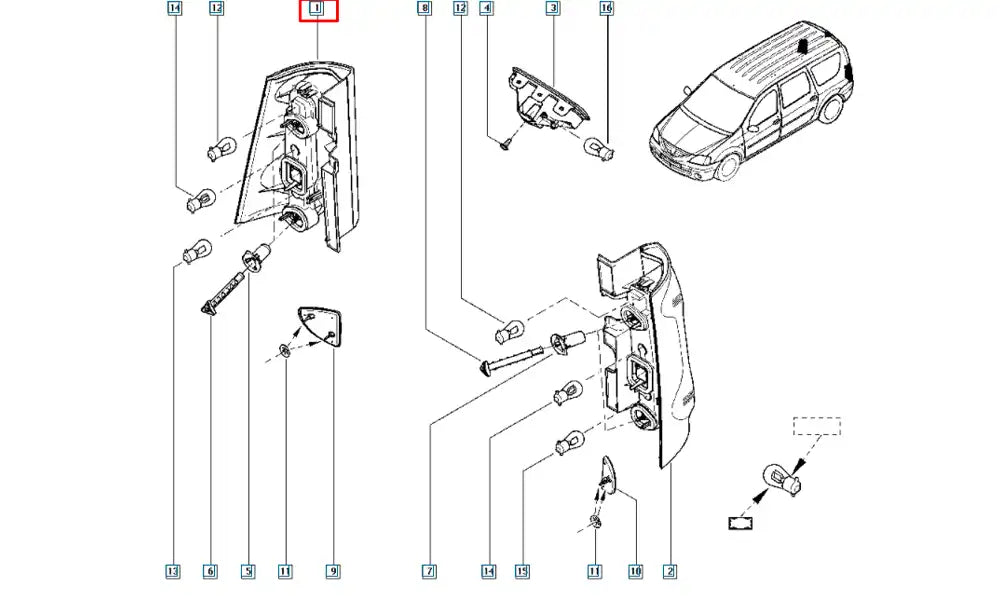 14
12
1
8
12
4
3
16
13
6
5
11
9
7
14
15
11
10
2