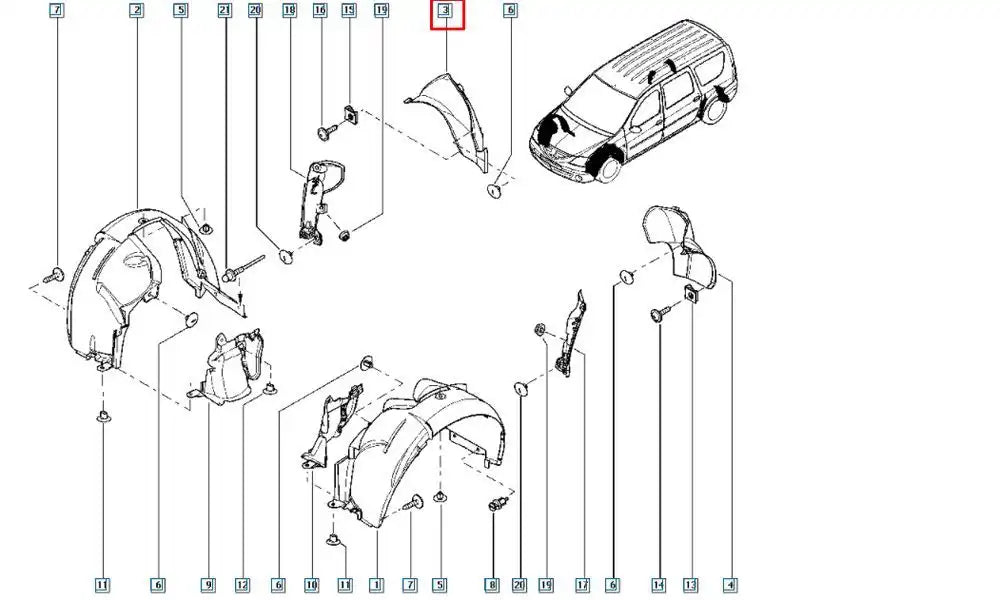 7
2
5
21
20
18
16
15
19
3
6
11
6
9
12
6
10
11
1
7
5
8
20
19
17
6
14
13
4