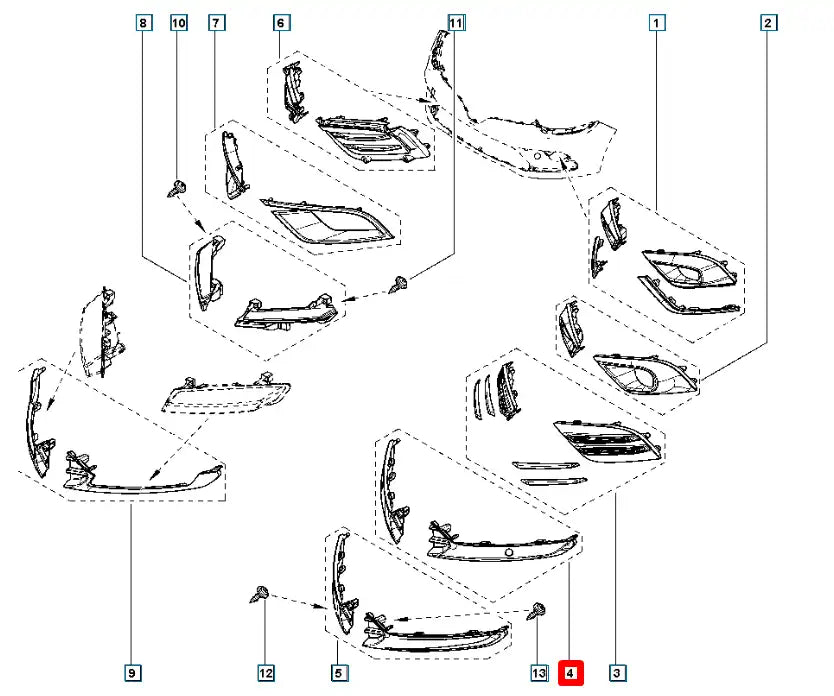 8
10
7
6
11
1
2
9
12
5
13
4
3