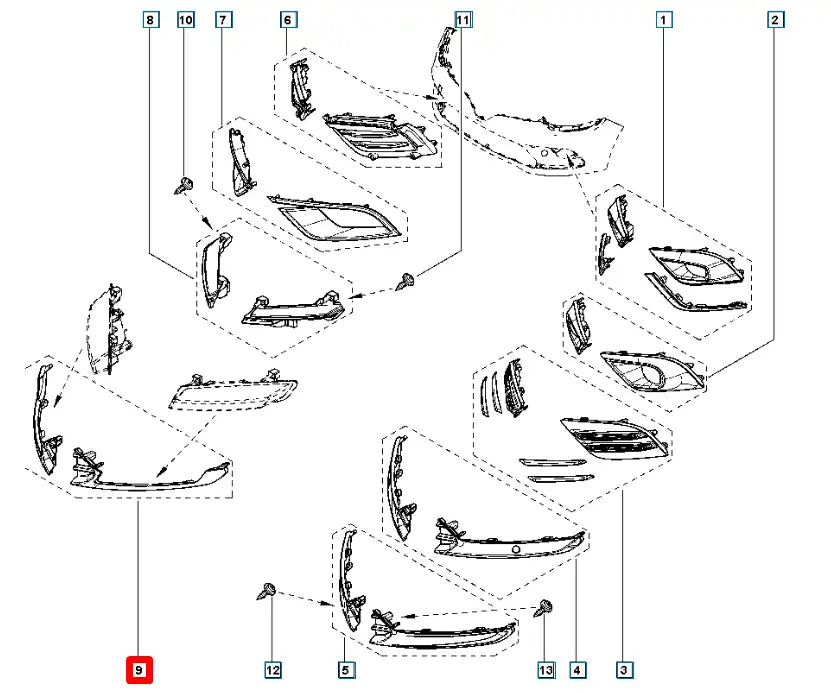 8
10
7
6
11
1
2
9
12
5
13
4
3